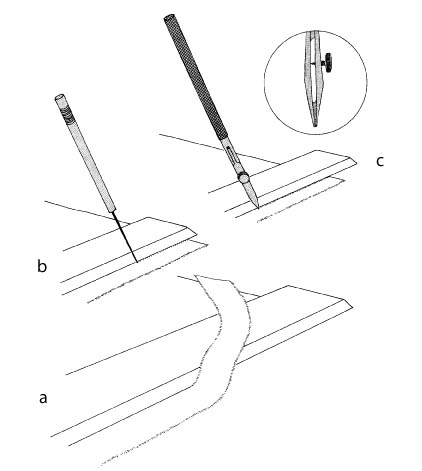 c

b

a