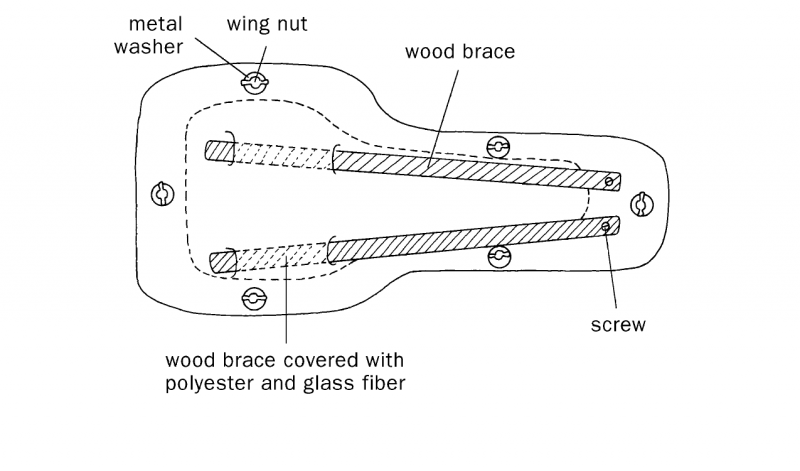 metal washer
wing nut
wood brace
screw
wood brace covered with polyester and glass fiber