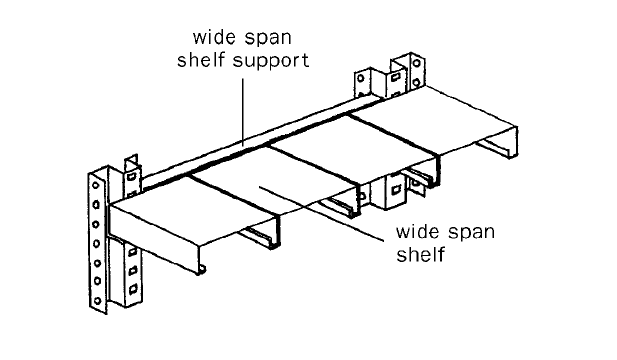 wide span shelf support

wide span shelf